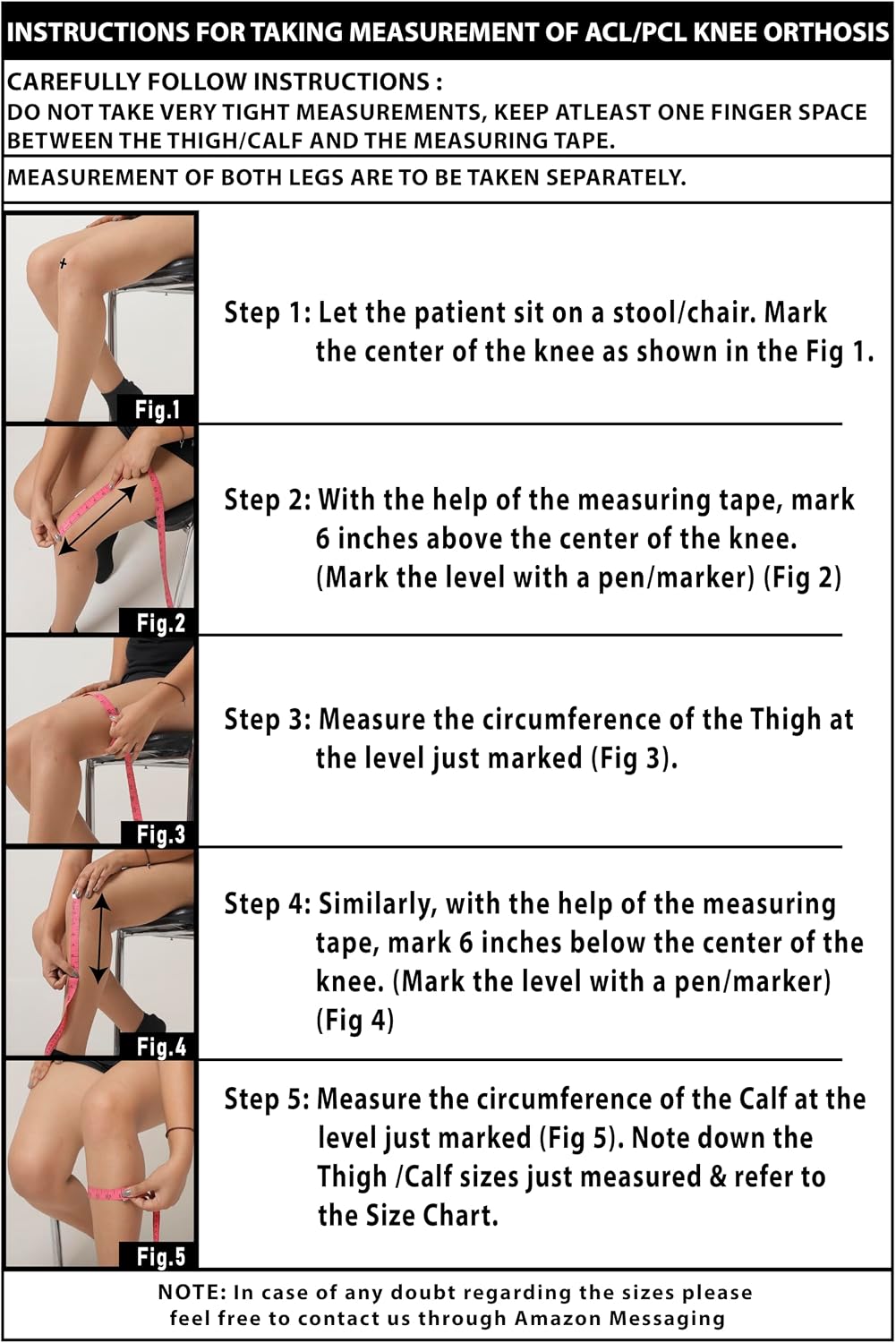 INSTRUCTIONS FOR TAKING MEASUREMENT OF ACL/PCL KNEE ORTHOSIS

CAREFULLY FOLLOW INSTRUCTIONS :
DO NOT TAKE VERY TIGHT MEASUREMENTS, KEEP ATLEAST ONE FINGER SPACE BETWEEN THE THIGH/CALF AND THE MEASURING TAPE.

MEASUREMENT OF BOTH LEGS ARE TO BE TAKEN SEPARATELY.

Fig.1

Step 1: Let the patient sit on a stool/chair. Mark the center of the knee as shown in the Fig 1.

Fig.2

Step 2: With the help of the measuring tape, mark 6 inches above the center of the knee. (Mark the level with a pen/marker) (Fig 2)

Fig.3

Step 3: Measure the circumference of the Thigh at the level just marked (Fig 3).

Fig.4

Step 4: Similarly, with the help of the measuring tape, mark 6 inches below the center of the knee. (Mark the level with a pen/marker) (Fig 4)

Fig.5

Step 5: Measure the circumference of the Calf at the level just marked (Fig 5). Note down the Thigh /Calf sizes just measured & refer to the Size Chart.

NOTE: In case of any doubt regarding the sizes please feel free to contact us through Amazon Messaging