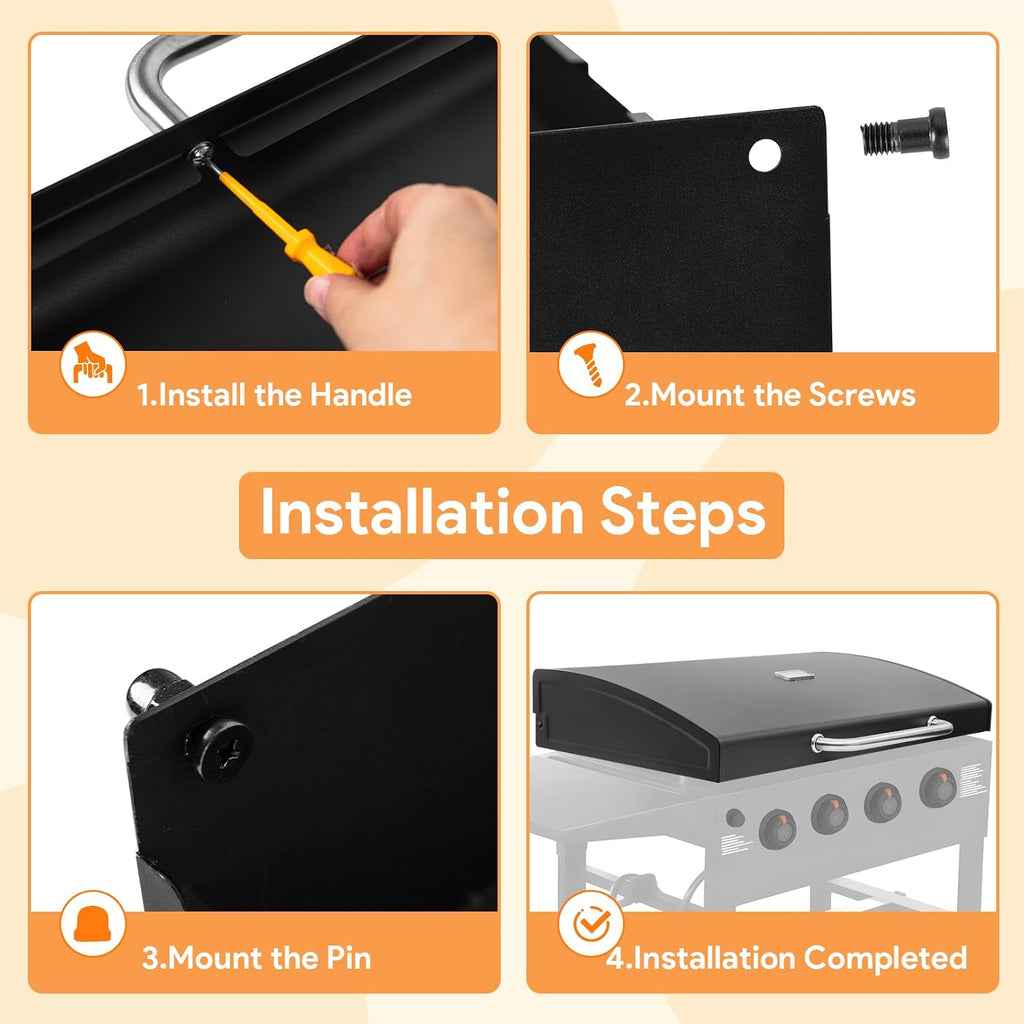 1.Install the Handle

2.Mount the Screws

Installation Steps

3.Mount the Pin

4.Installation Completed