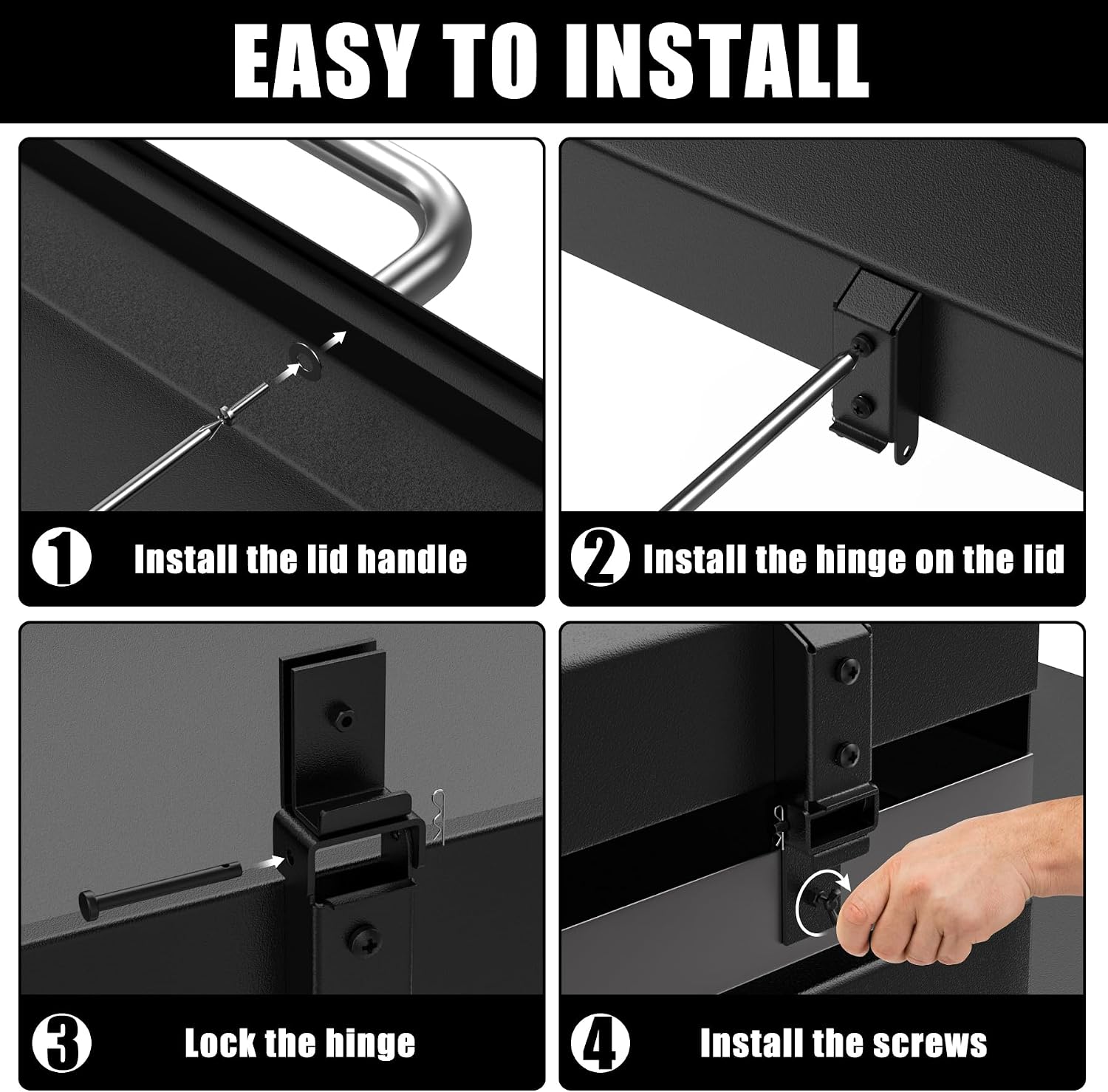 EASY TO INSTALL

1 Install the lid handle

2 Install the hinge on the lid

3 Lock the hinge

4 Install the screws