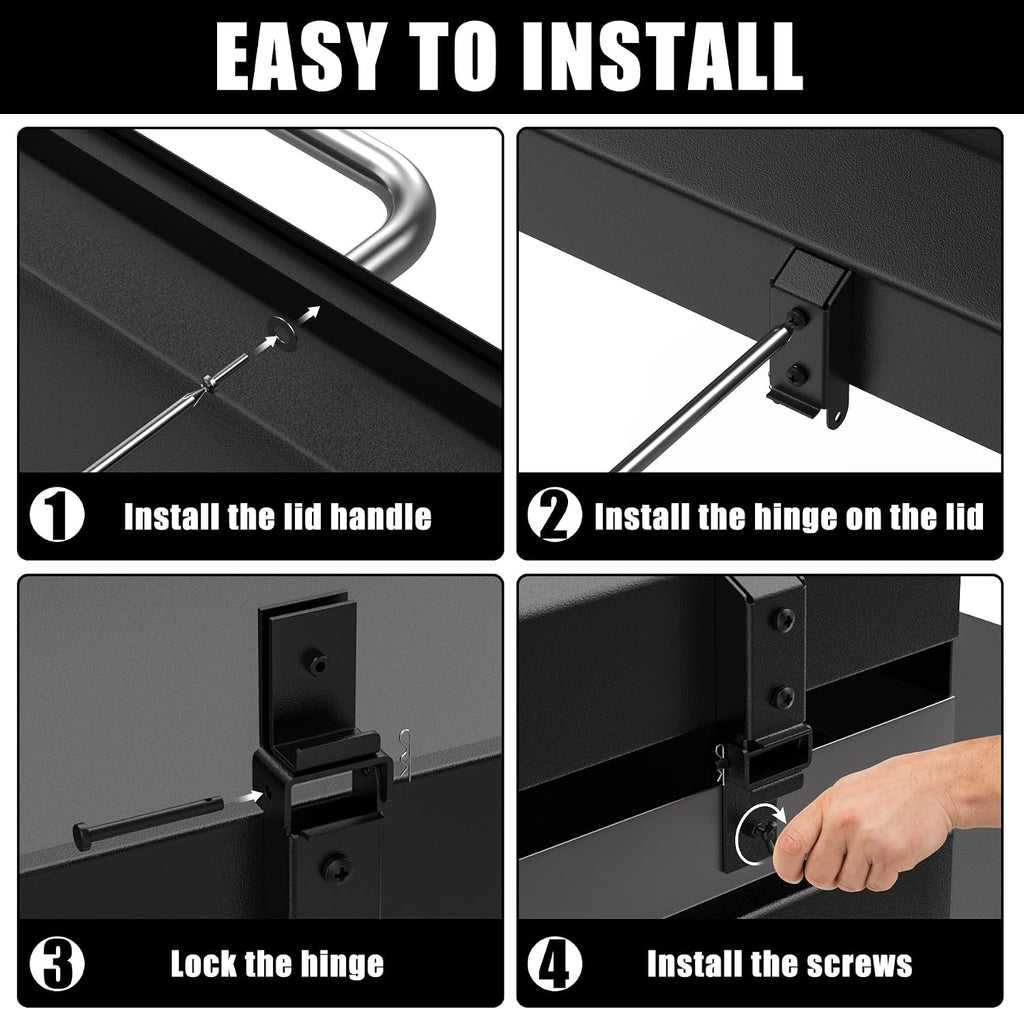 EASY TO INSTALL

1 Install the lid handle

2 Install the hinge on the lid

3 Lock the hinge

4 Install the screws