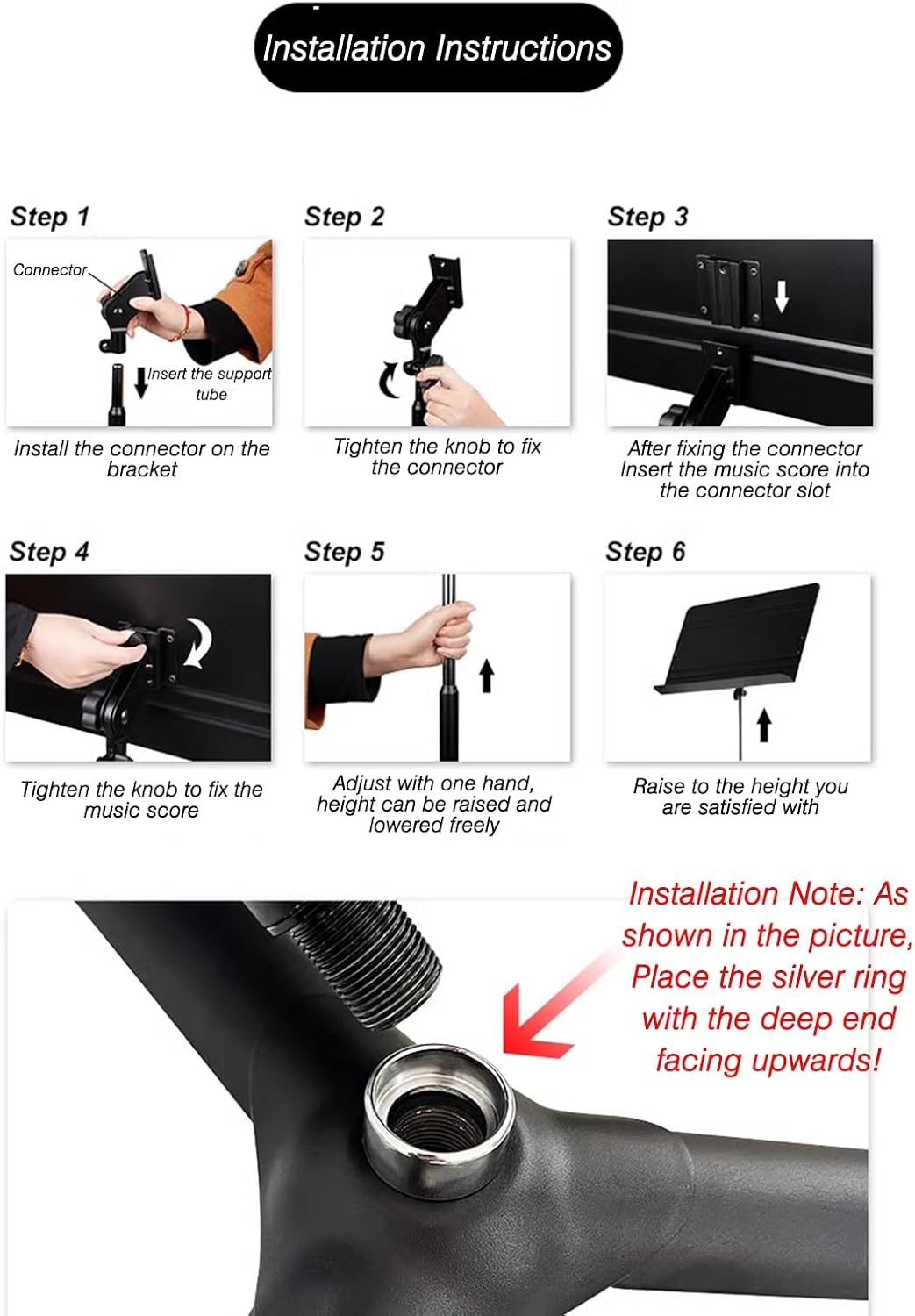 Installation Instructions

Step 1

Connector

Insert the support tube

Install the connector on the bracket

Step 2

Tighten the knob to fix the connector

Step 3

After fixing the connector Insert the music score into the connector slot

Step 4

Tighten the knob to fix the music score

Step 5

Adjust with one hand, height can be raised and lowered freely

Step 6

Raise to the height you are satisfied with

Installation Note: As shown in the picture, Place the silver ring with the deep end facing upwards!