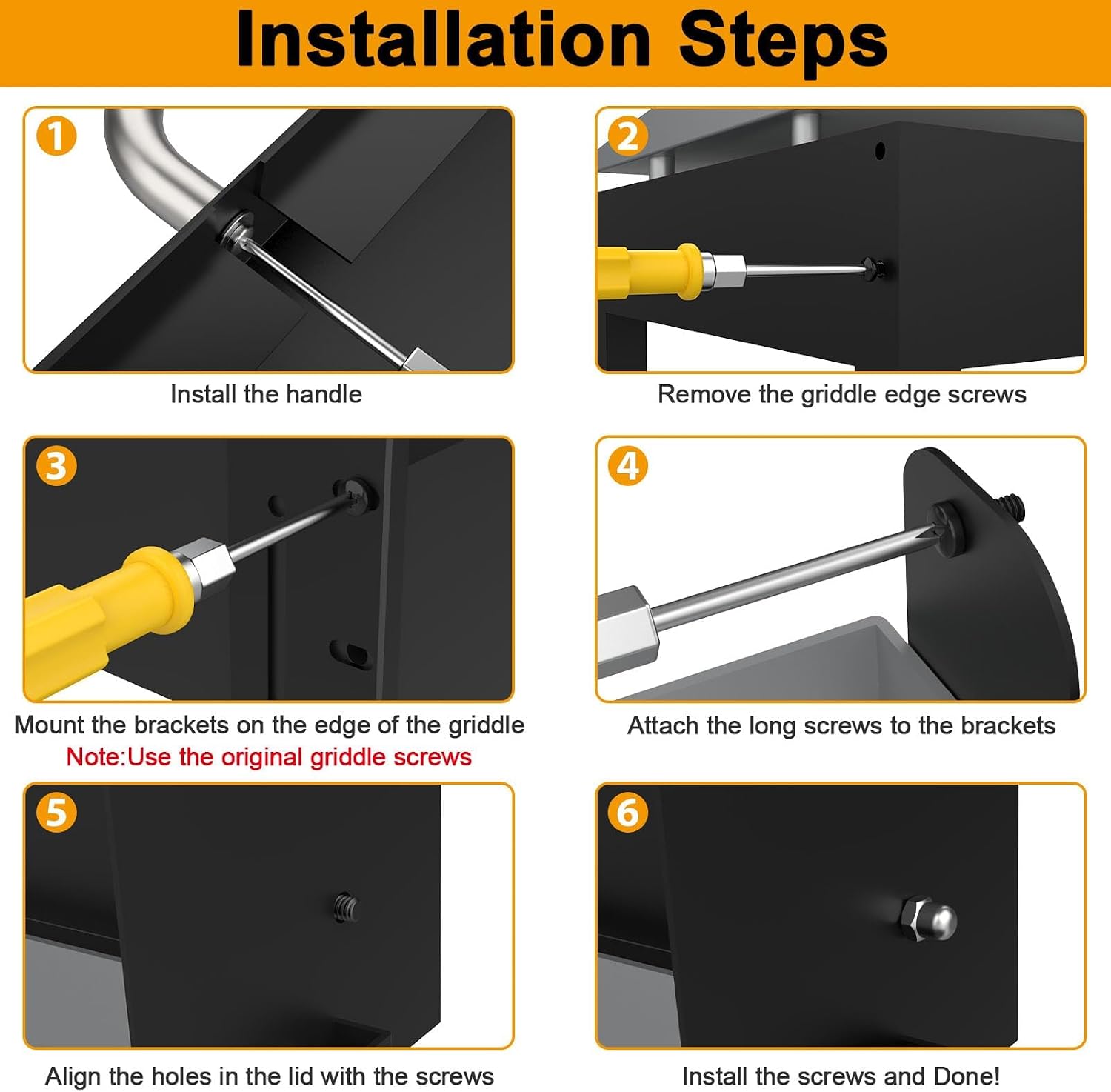 Installation Steps

1

Install the handle

2

Remove the griddle edge screws

3

Mount the brackets on the edge of the griddle
Note:Use the original griddle screws

4

Attach the long screws to the brackets

5

Align the holes in the lid with the screws

6

Install the screws and Done!