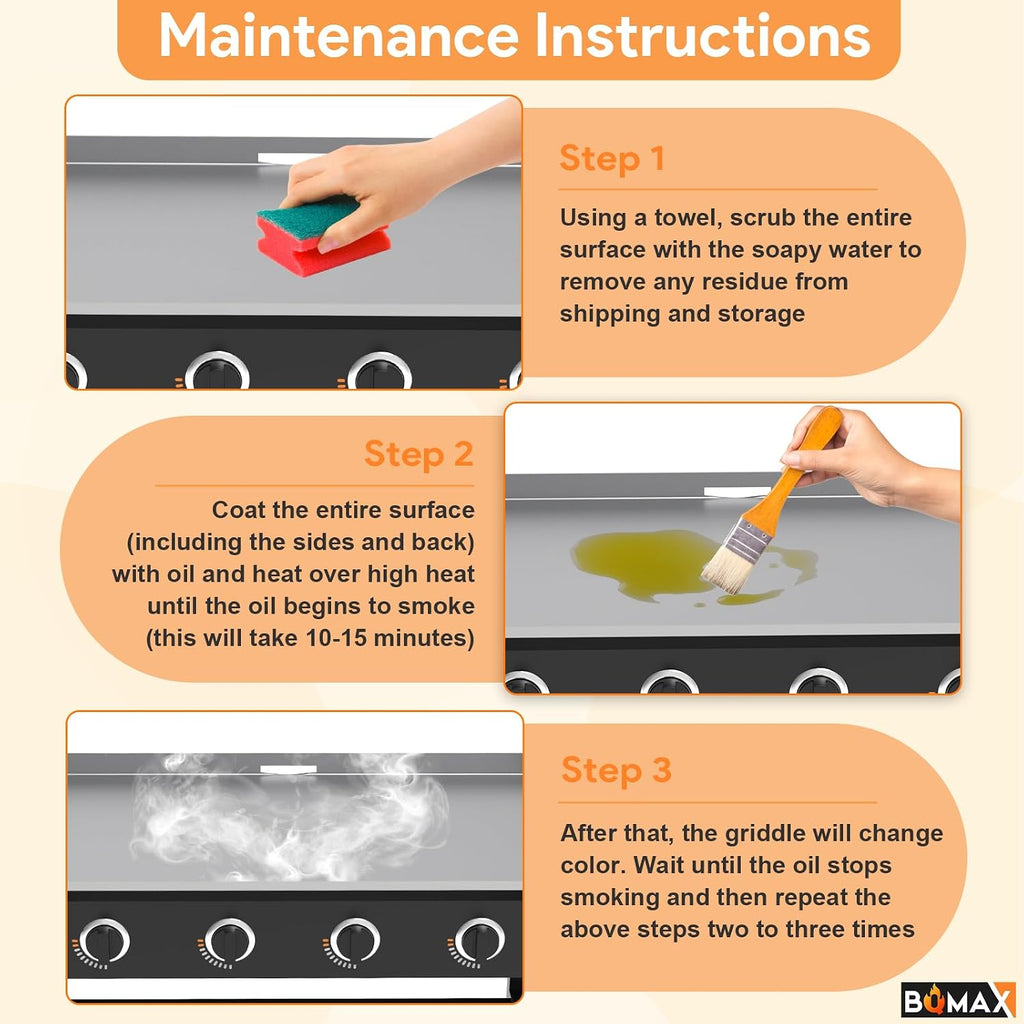 Maintenance Instructions

Step 1

Using a towel, scrub the entire surface with the soapy water to remove any residue from shipping and storage

Step 2

Coat the entire surface (including the sides and back) with oil and heat over high heat until the oil begins to smoke (this will take 10-15 minutes)

Step 3

After that, the griddle will change color. Wait until the oil stops smoking and then repeat the above steps two to three times

BOMAX