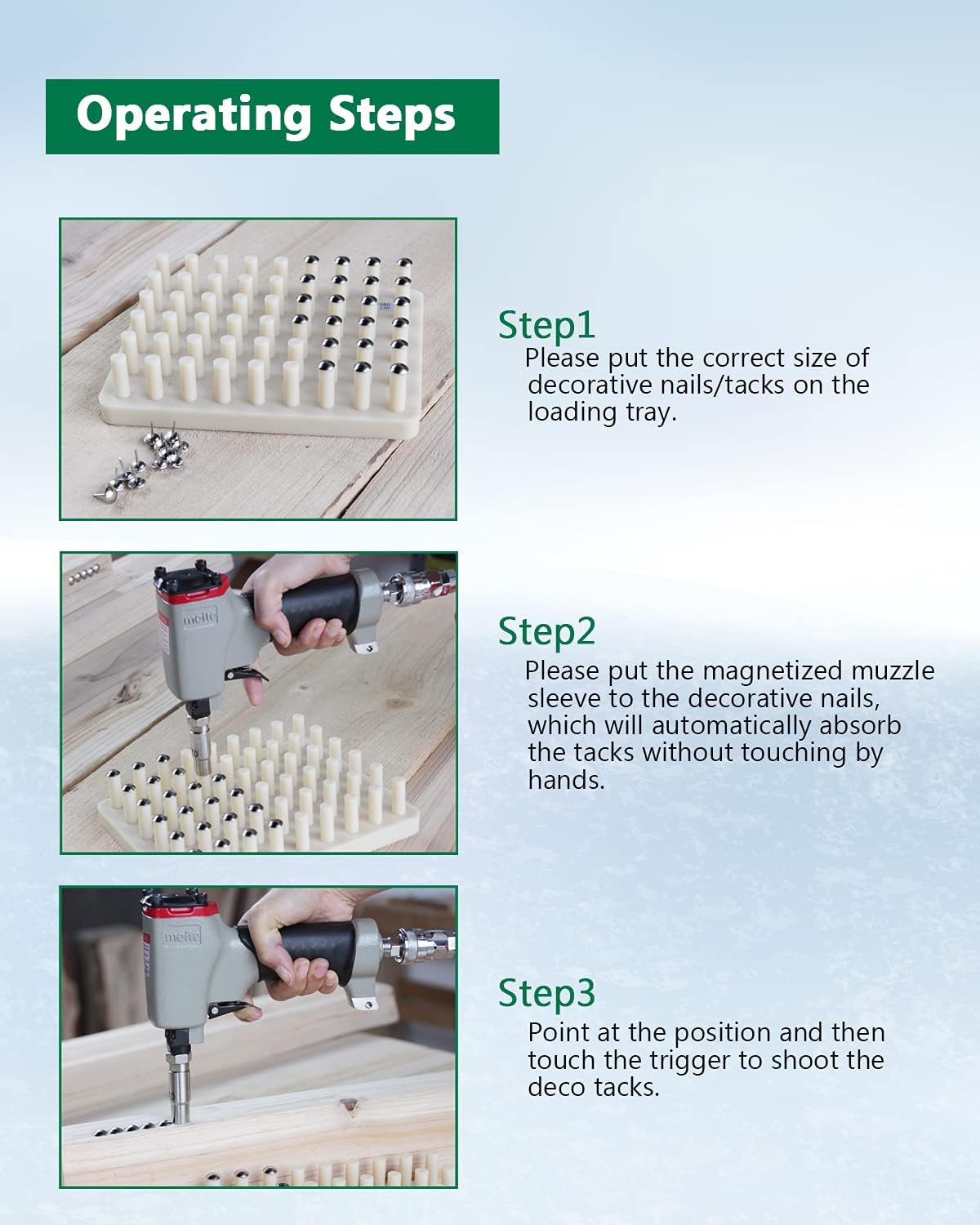 Operating Steps

Step1
Please put the correct size of decorative nails/tacks on the loading tray.

meite

Step2
Please put the magnetized muzzle sleeve to the decorative nails, which will automatically absorb the tacks without touching by hands.

meite

Step3
Point at the position and then touch the trigger to shoot the deco tacks.