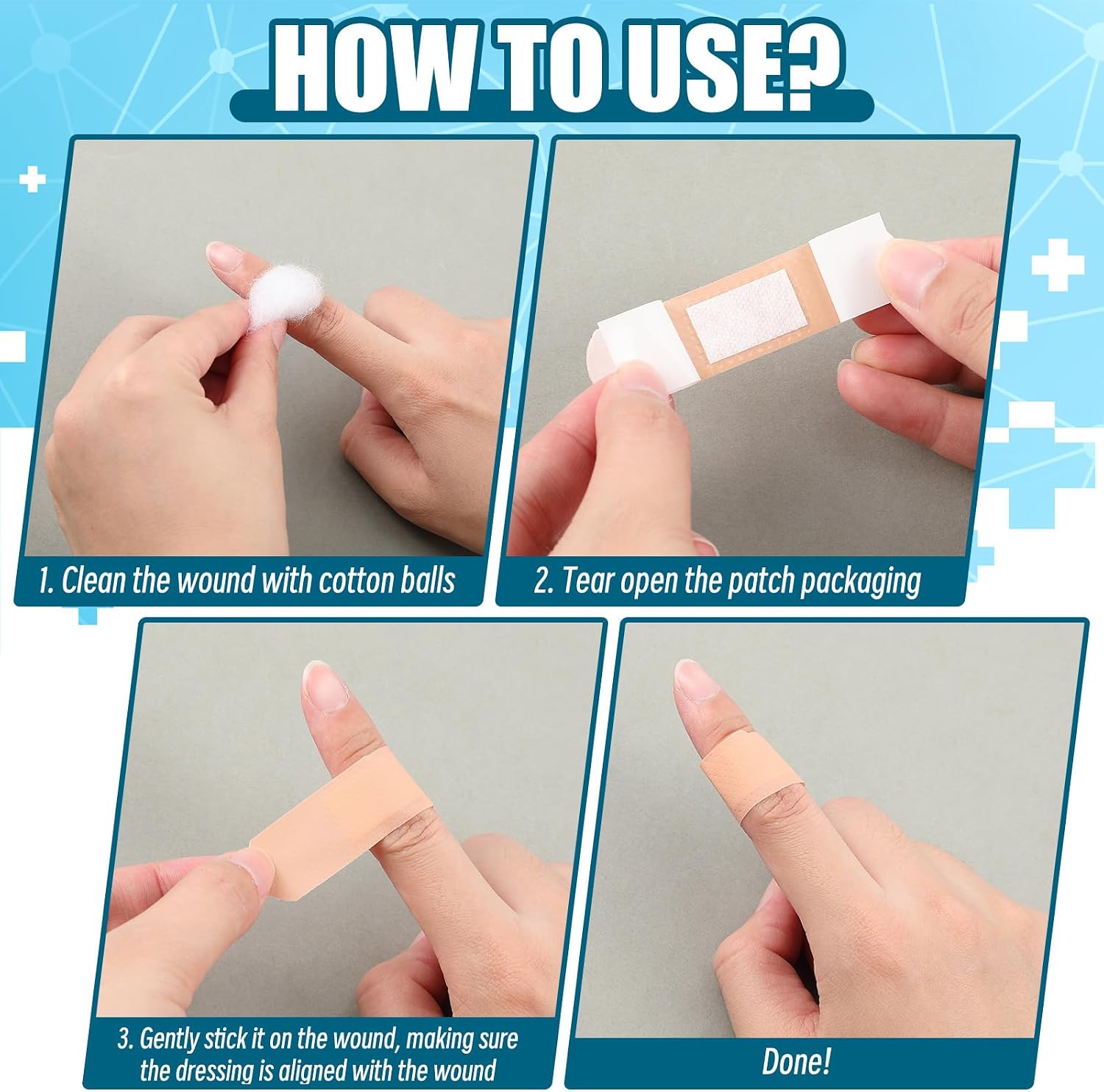 HOW TO USE?

1. Clean the wound with cotton balls

2. Tear open the patch packaging

3. Gently stick it on the wound, making sure the dressing is aligned with the wound

Done!