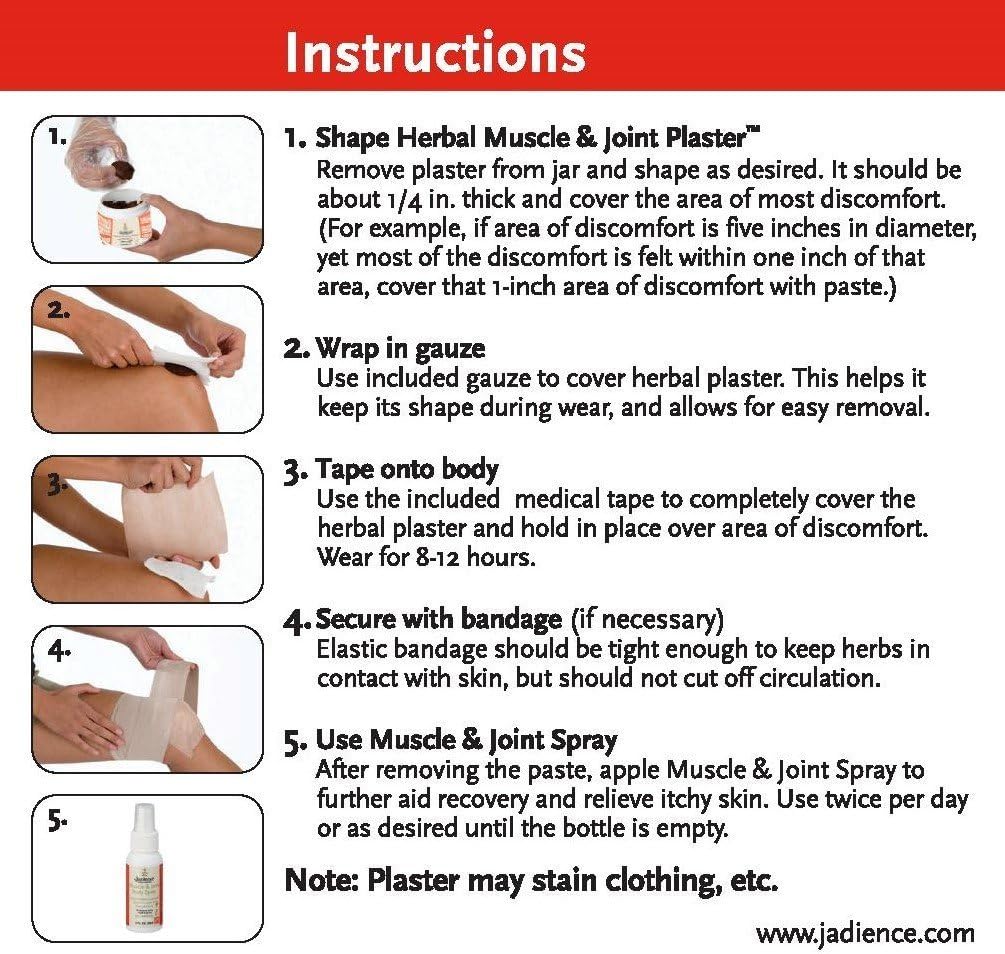 Instructions

1.

2.

3.

4.

5.

1. Shape Herbal Muscle & Joint Plaster™
Remove plaster from jar and shape as desired. It should be about 1/4 in. thick and cover the area of most discomfort. (For example, if area of discomfort is five inches in diameter, yet most of the discomfort is felt within one inch of that area, cover that 1-inch area of discomfort with paste.)

2. Wrap in gauze
Use included gauze to cover herbal plaster. This helps it keep its shape during wear, and allows for easy removal.

3. Tape onto body
Use the included medical tape to completely cover the herbal plaster and hold in place over area of discomfort. Wear for 8-12 hours.

4. Secure with bandage (if necessary)
Elastic bandage should be tight enough to keep herbs in contact with skin, but should not cut off circulation.

5. Use Muscle & Joint Spray
After removing the paste, apple Muscle & Joint Spray to further aid recovery and relieve itchy skin. Use twice per day or as desired until the bottle is empty.

Note: Plaster may stain clothing, etc.

www.jadience.com