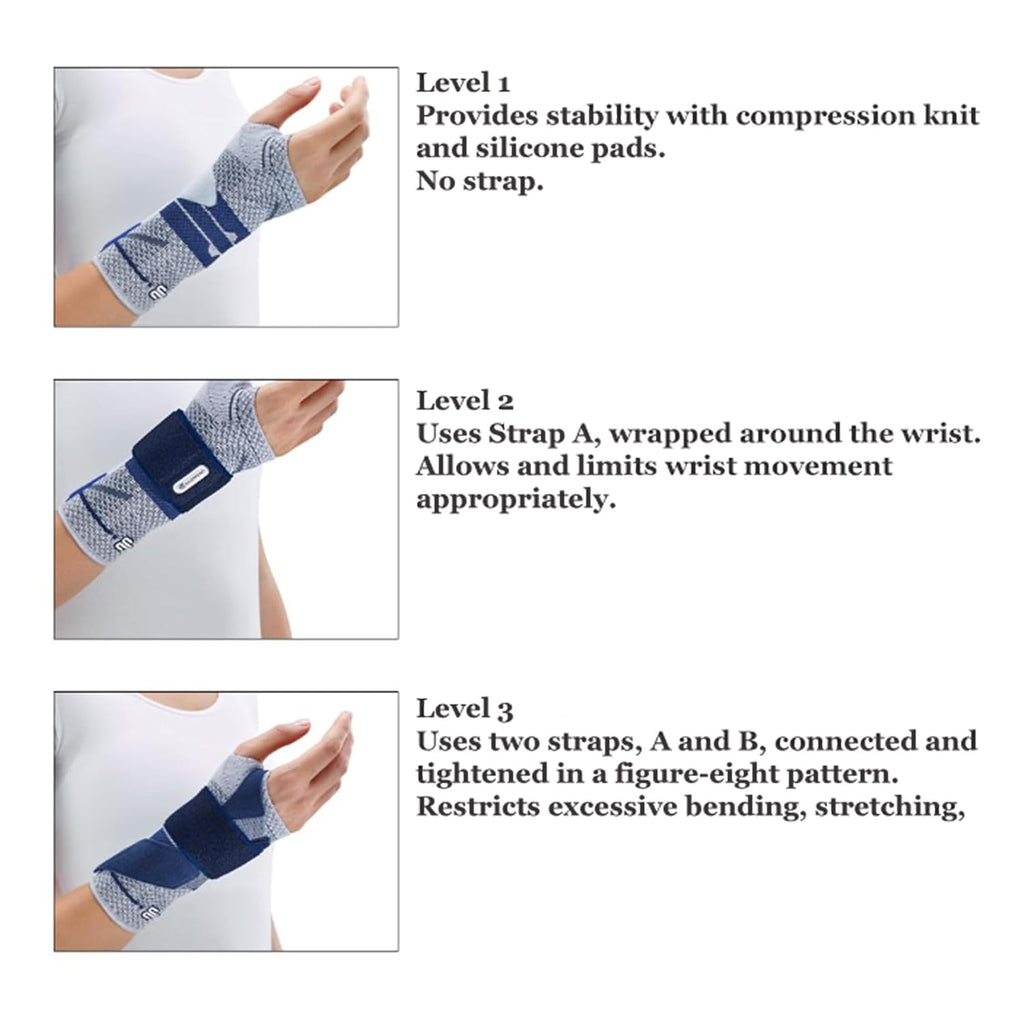 Level 1
Provides stability with compression knit and silicone pads.
No strap.

Level 2
Uses Strap A, wrapped around the wrist.
Allows and limits wrist movement appropriately.

Level 3
Uses two straps, A and B, connected and tightened in a figure-eight pattern.
Restricts excessive bending, stretching,