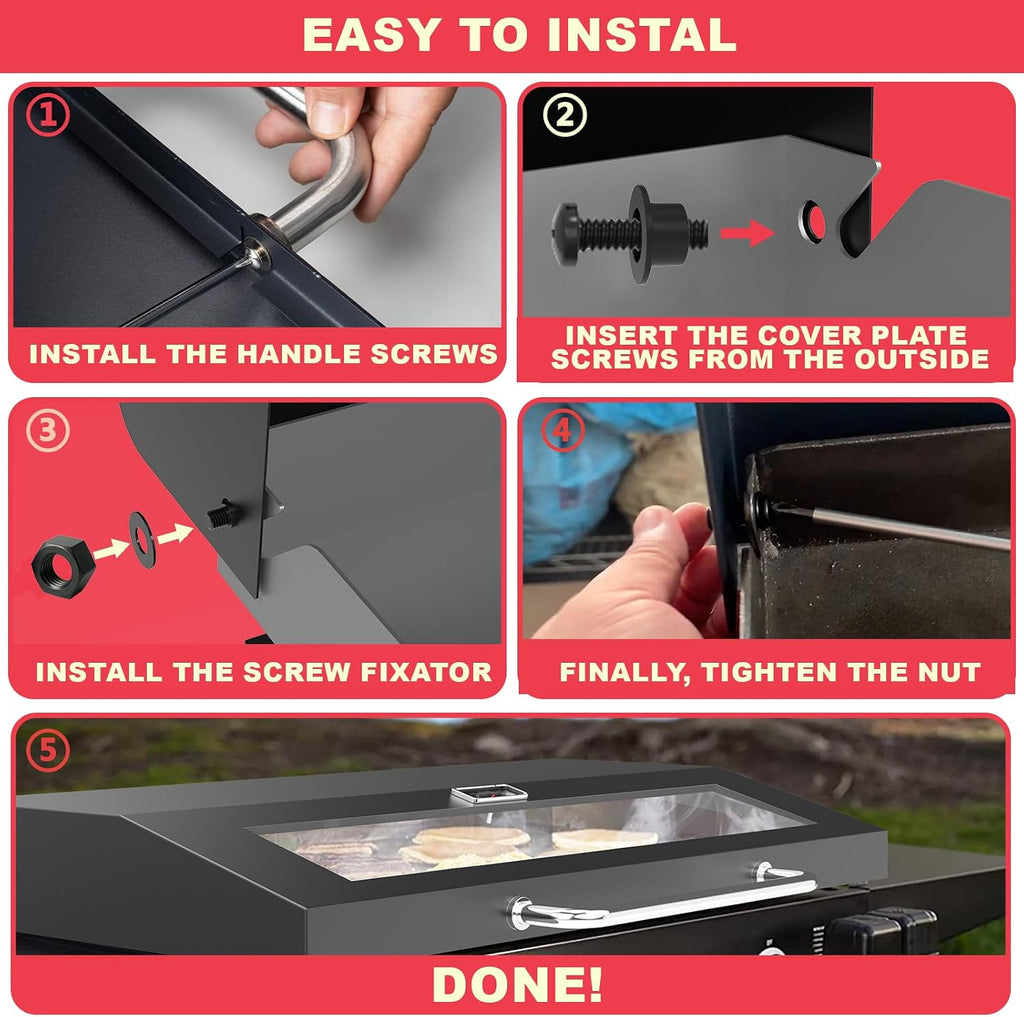 EASY TO INSTAL

1
INSTALL THE HANDLE SCREWS

2
INSERT THE COVER PLATE SCREWS FROM THE OUTSIDE

3
INSTALL THE SCREW FIXATOR

4
FINALLY, TIGHTEN THE NUT

5
DONE!