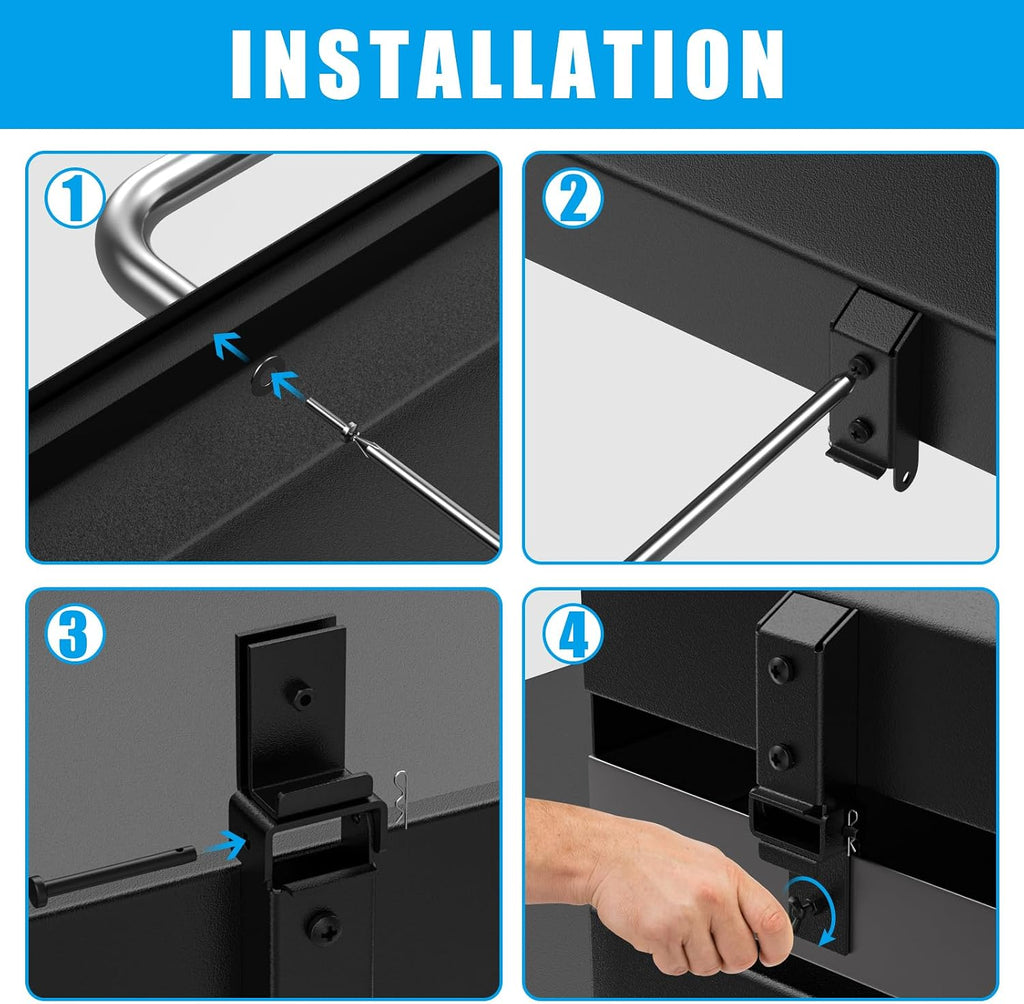 INSTALLATION

1

2

3

4