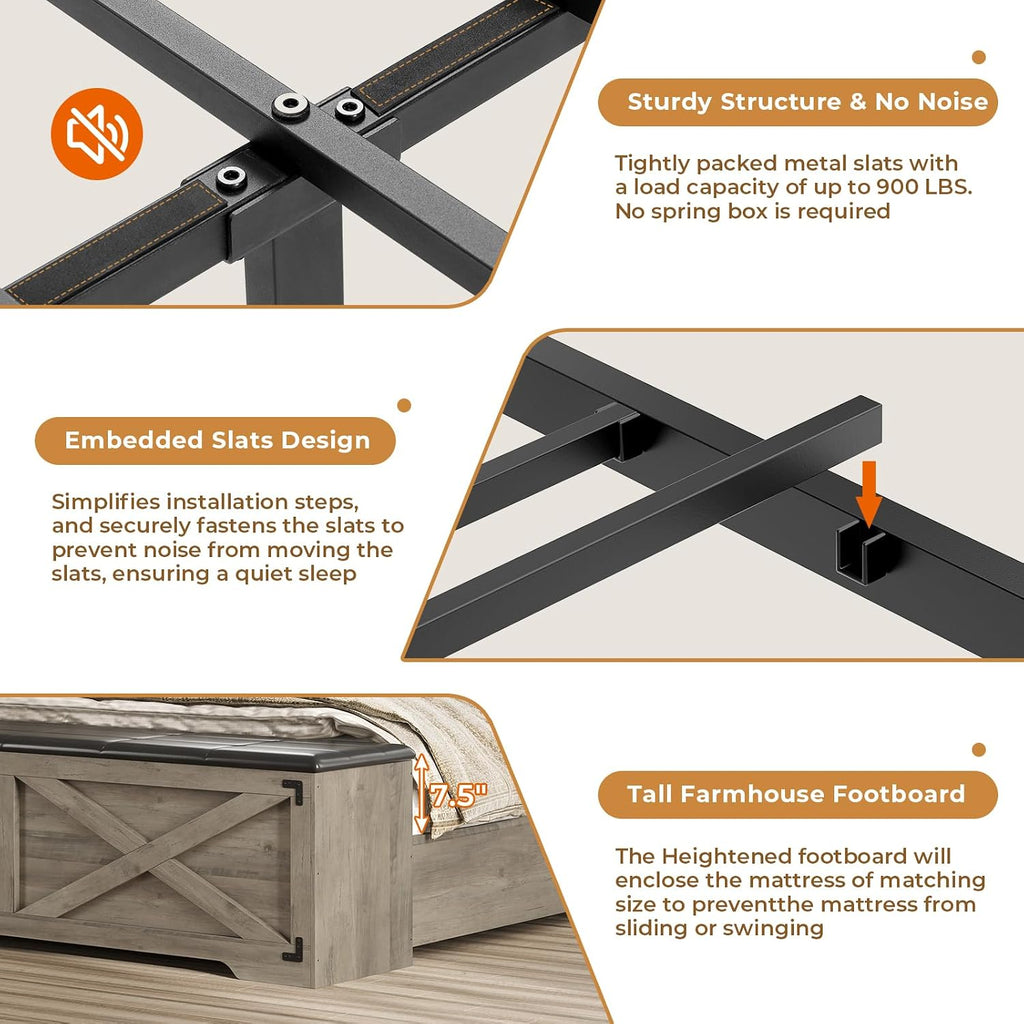 Sturdy Structure & No Noise

Tightly packed metal slats with a load capacity of up to 900 LBS. No spring box is required

Embedded Slats Design

Simplifies installation steps, and securely fastens the slats to prevent noise from moving the slats, ensuring a quiet sleep

7.5"

Tall Farmhouse Footboard

The Heightened footboard will enclose the mattress of matching size to preventthe mattress from sliding or swinging