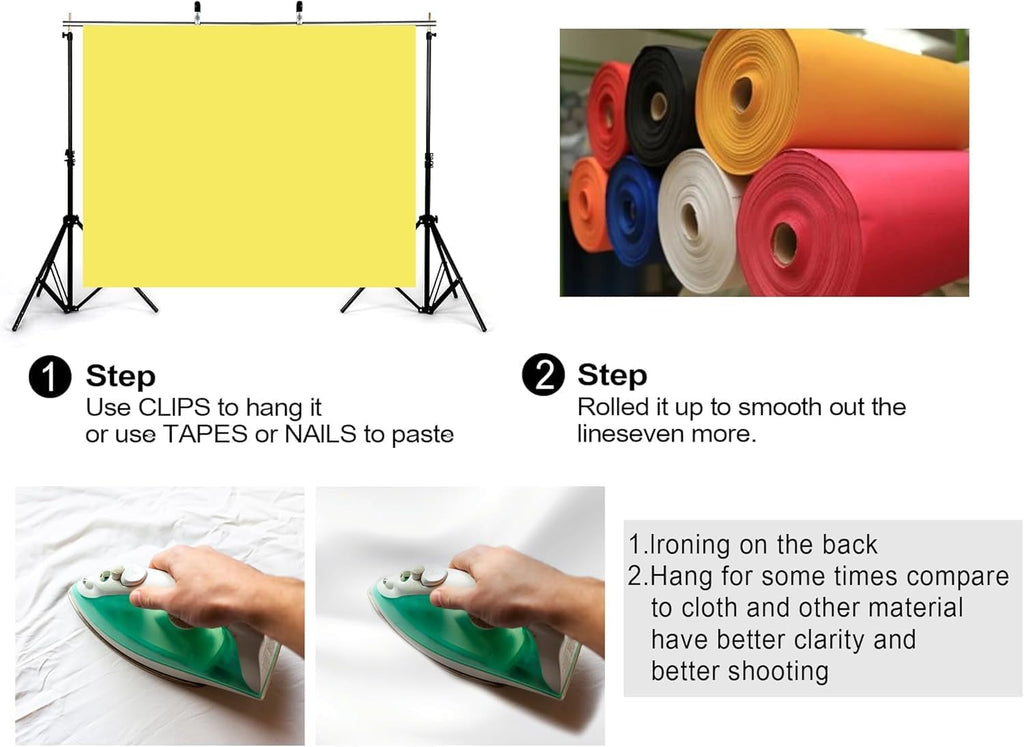 1 Step
Use CLIPS to hang it
or use TAPES or NAILS to paste

2 Step
Rolled it up to smooth out the lineseven more.

1.Ironing on the back
2.Hang for some times compare to cloth and other material have better clarity and better shooting